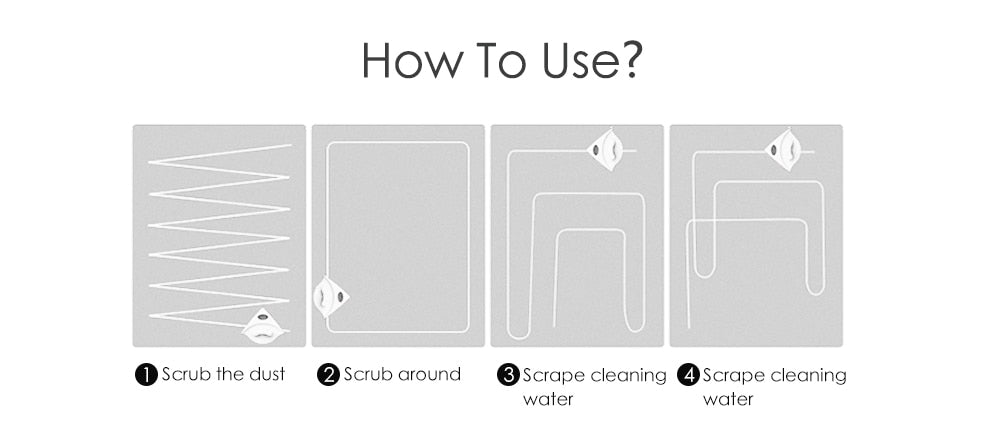 How To Use?

1 Scrub the dust

2 Scrub around

3 Scrape cleaning water

4 Scrape cleaning water